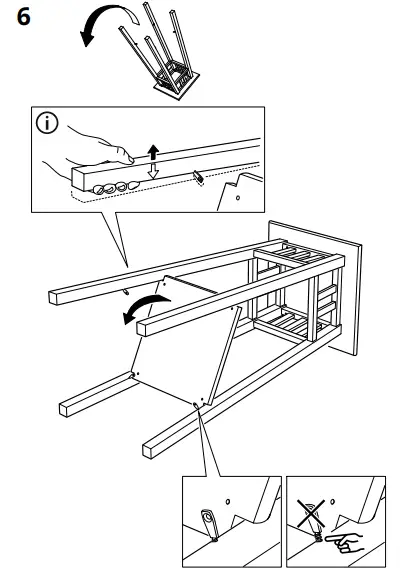 6

i