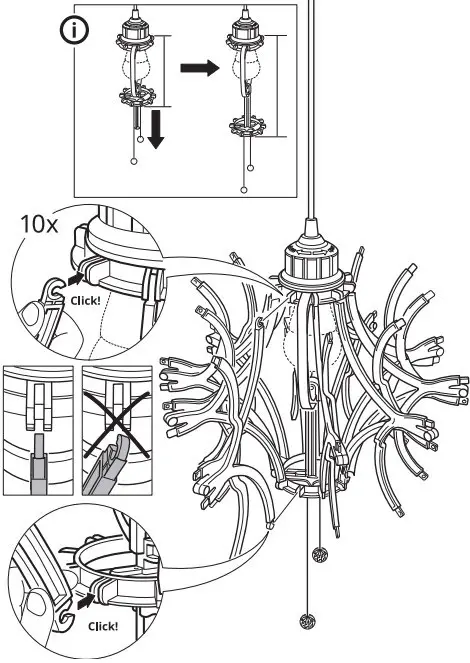 i

10x

Click!

Click!