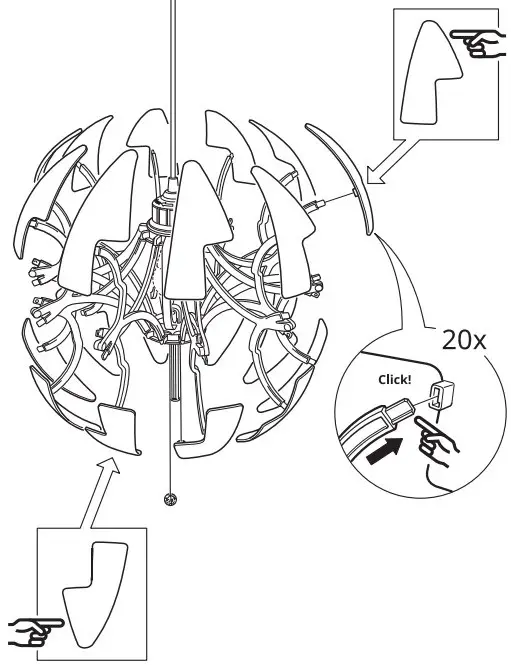 20x

Click!