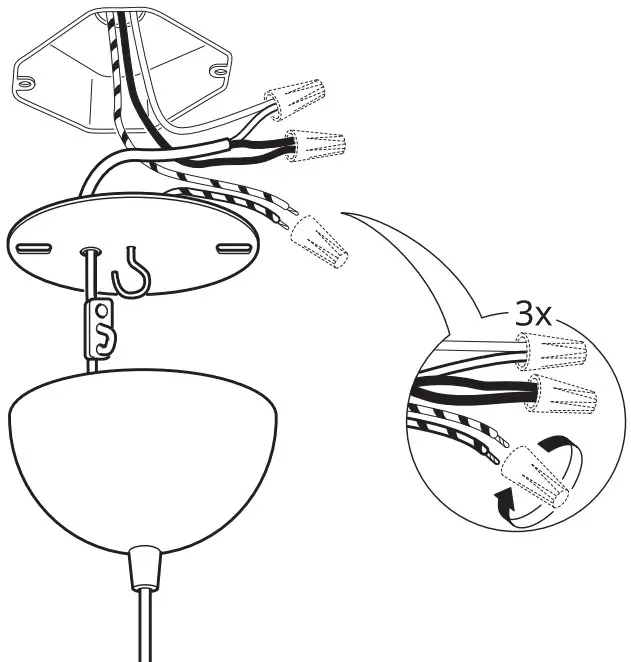 3x