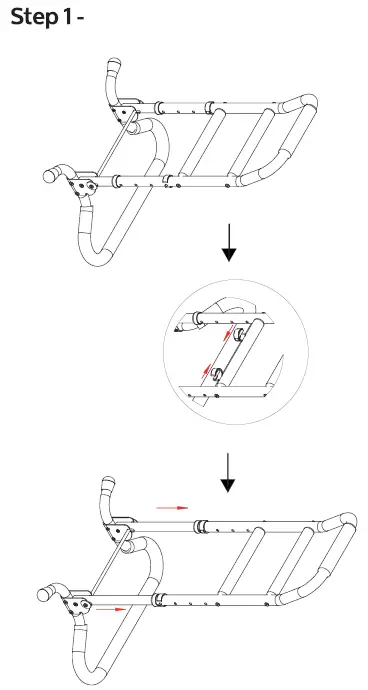 Step 1 -