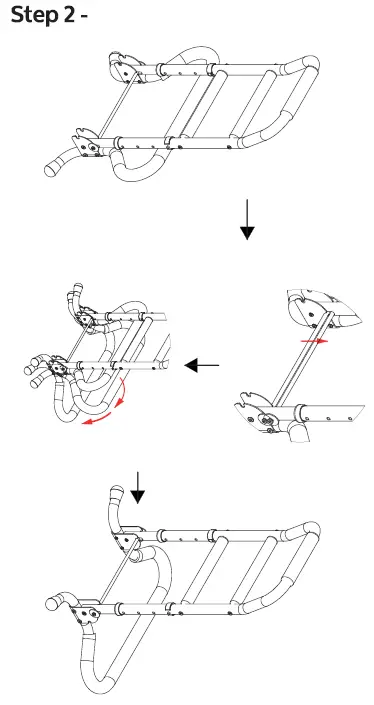 Step 2 -