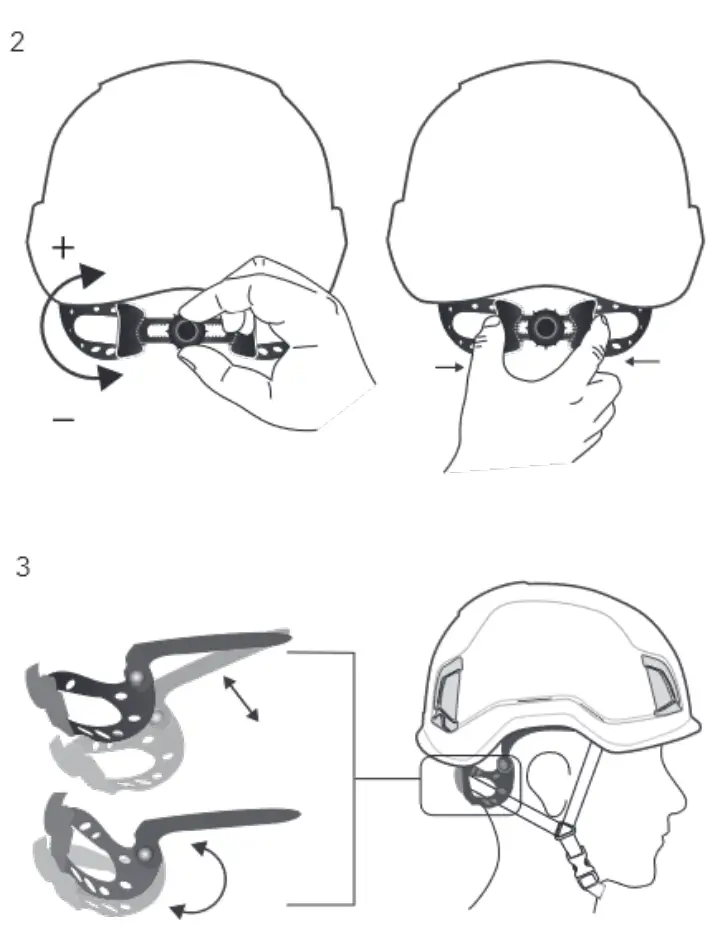 2

+

−

3