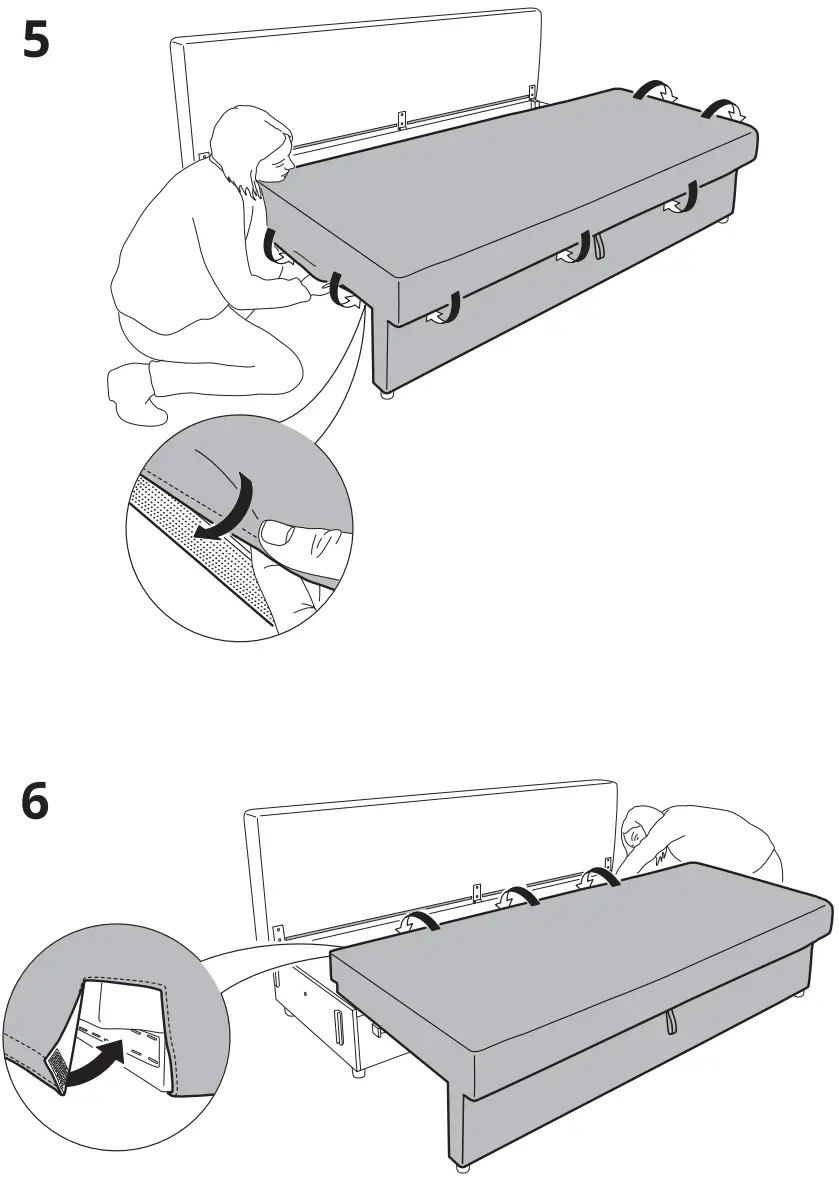 5

6