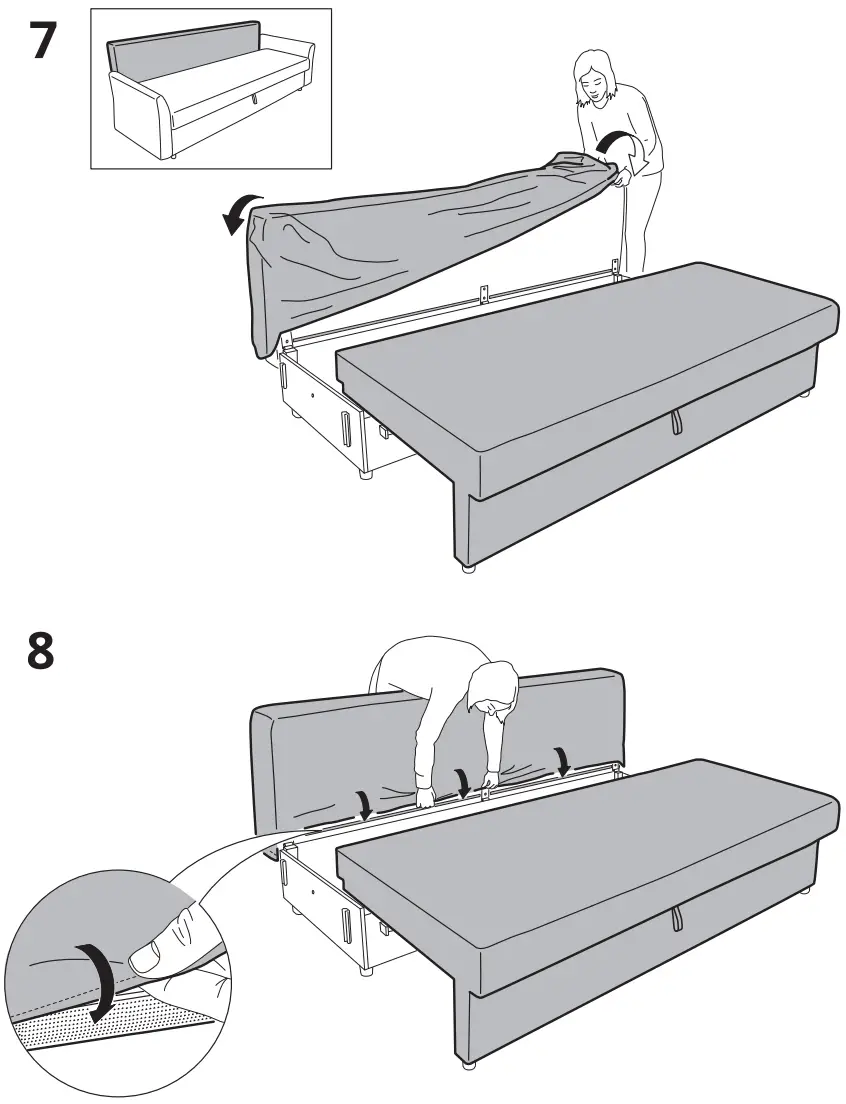 7

8