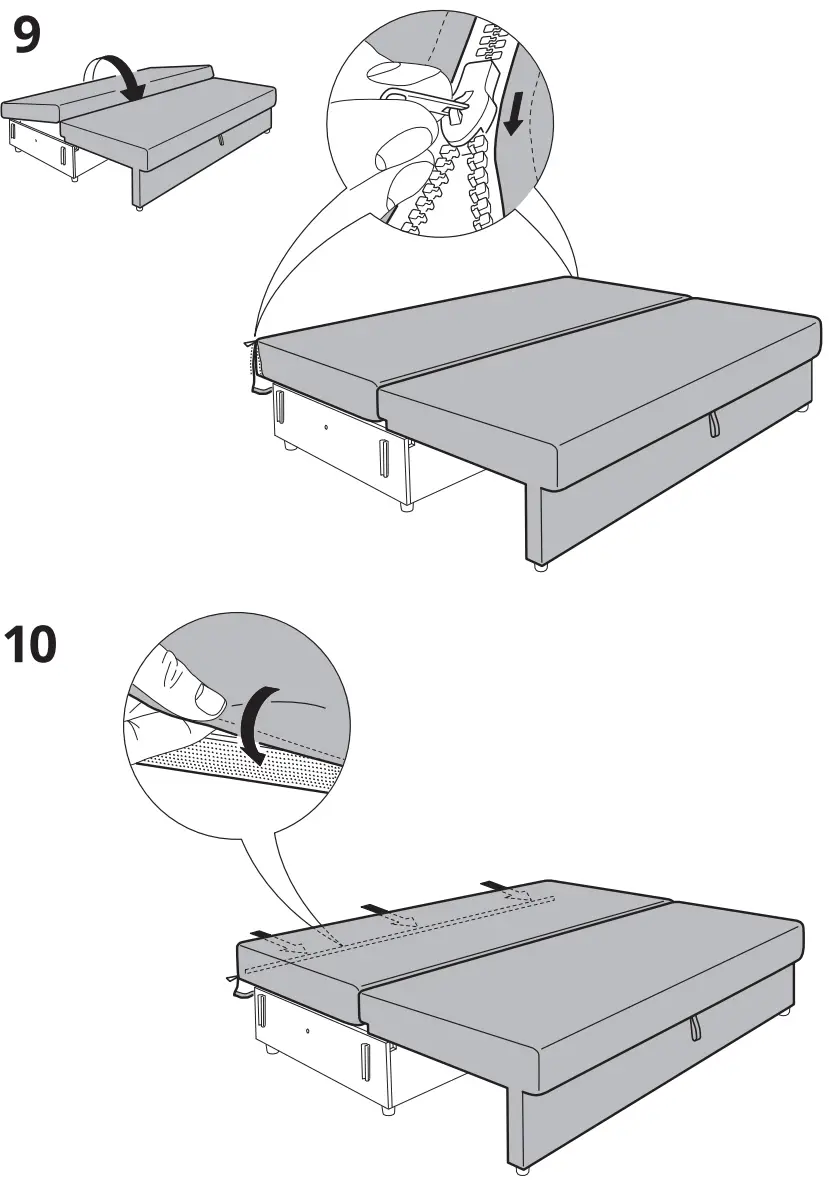 9

10