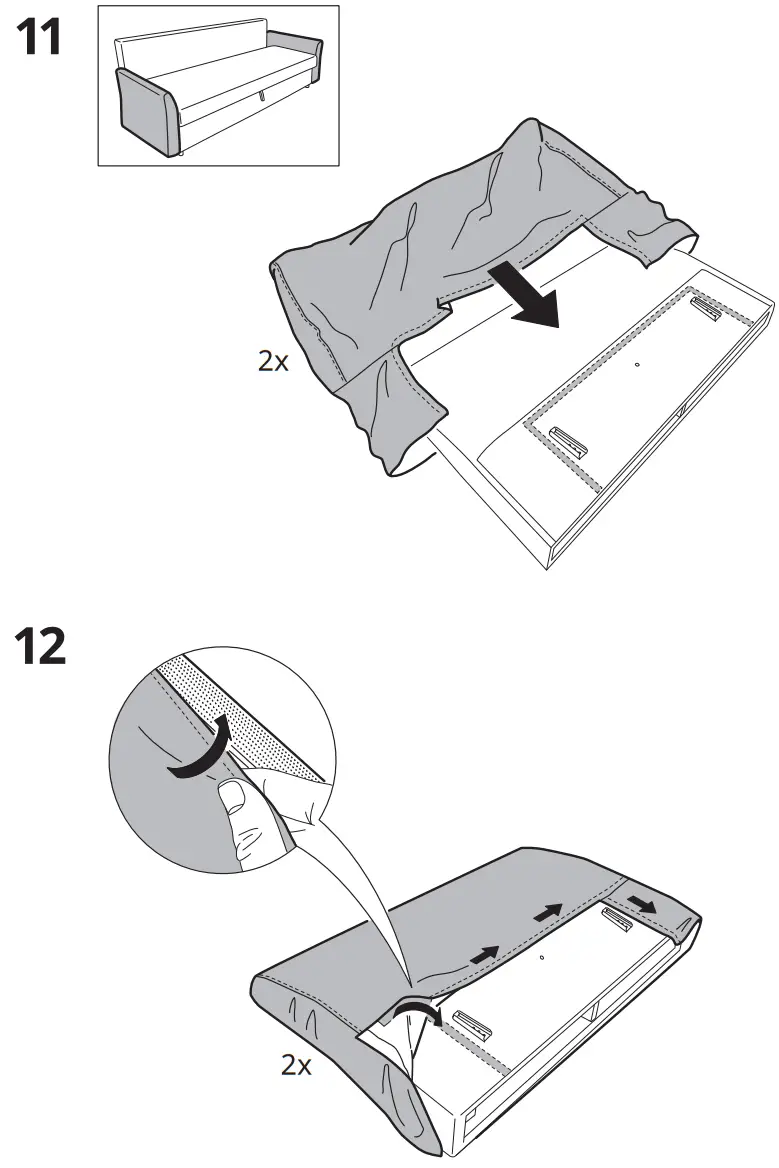 11

2x

12

2x