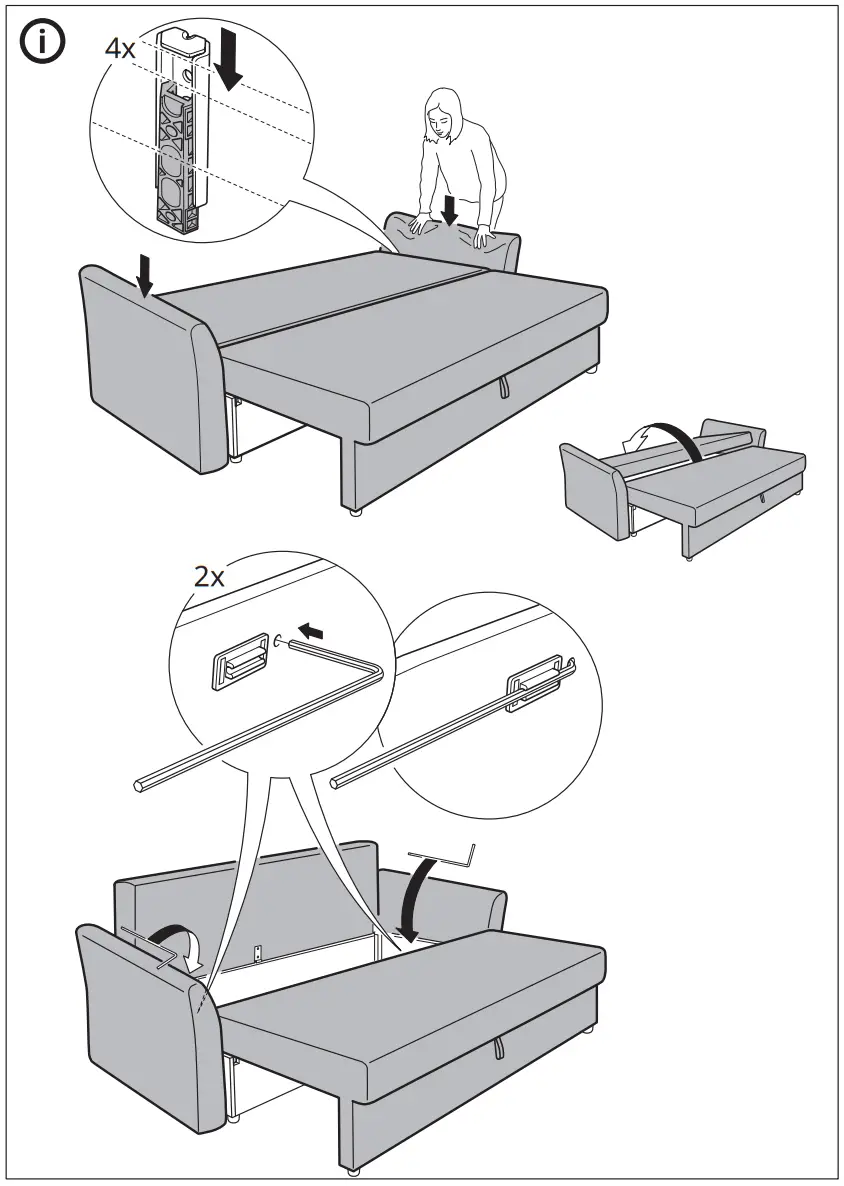 4x

2x