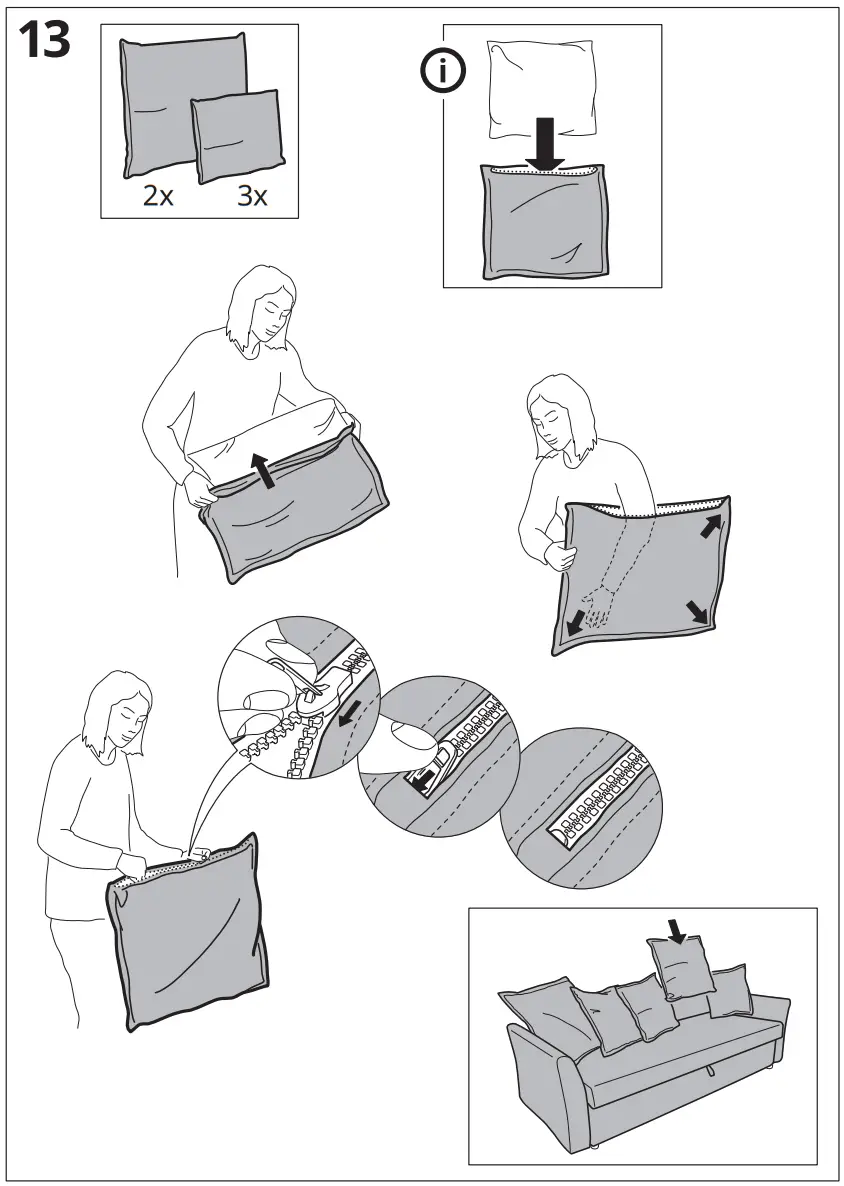 13

2x 3x

i