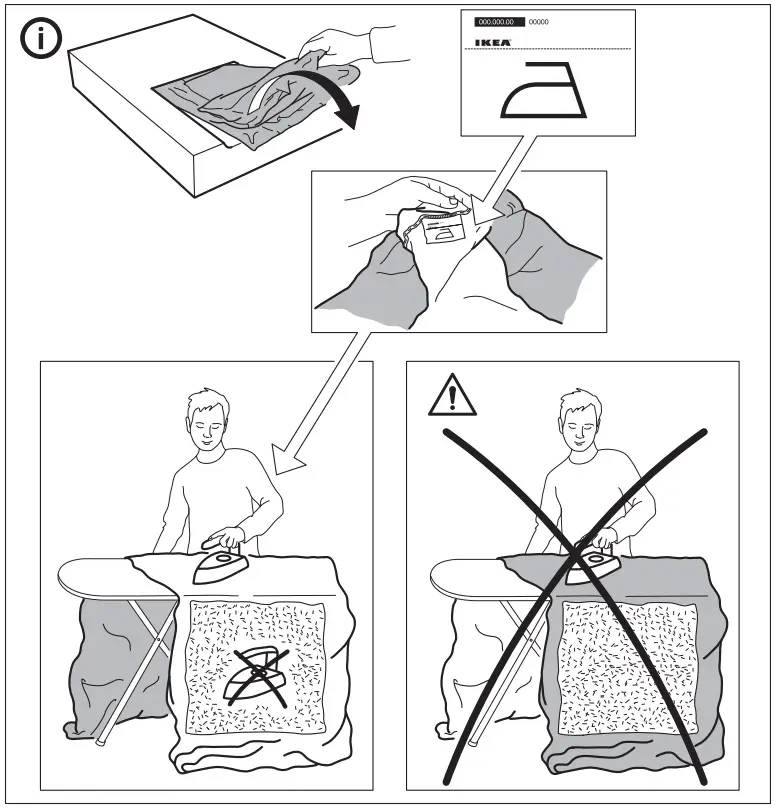 000.000.00 00000
IKEA