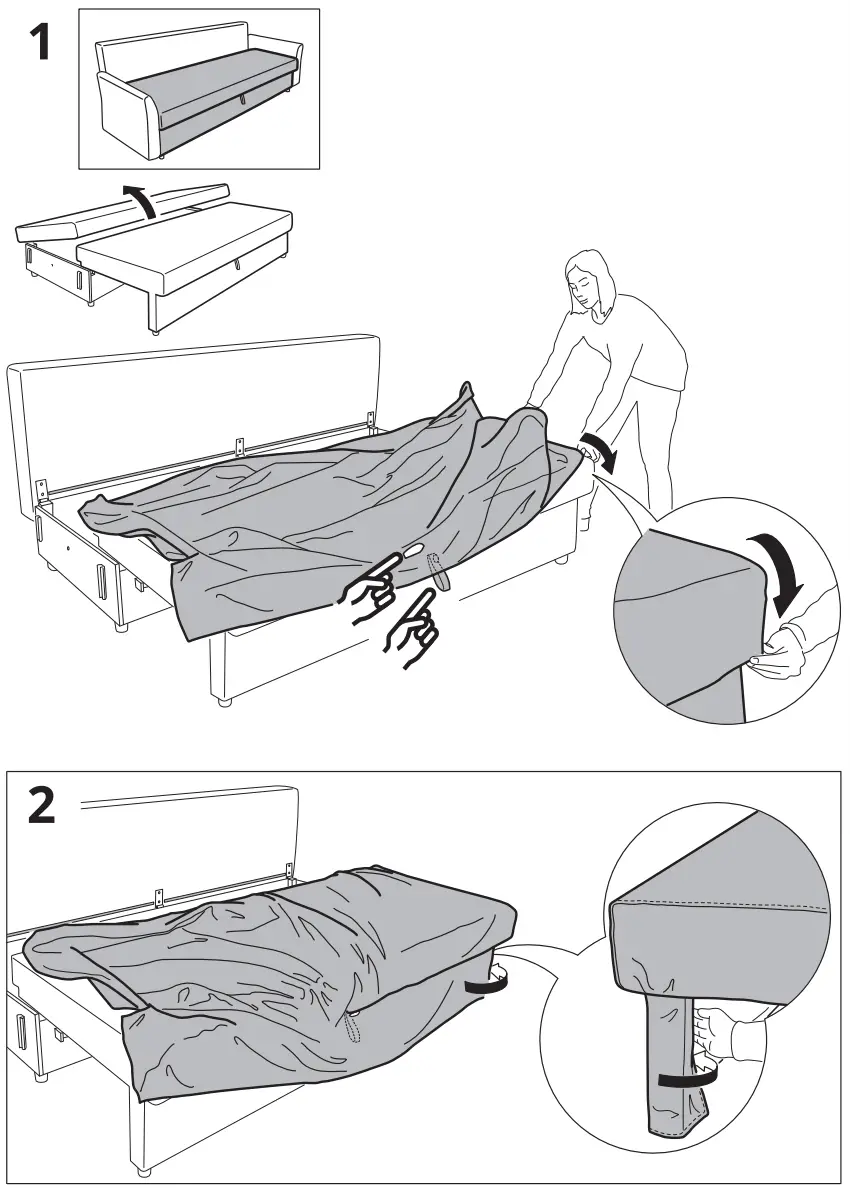 1

2