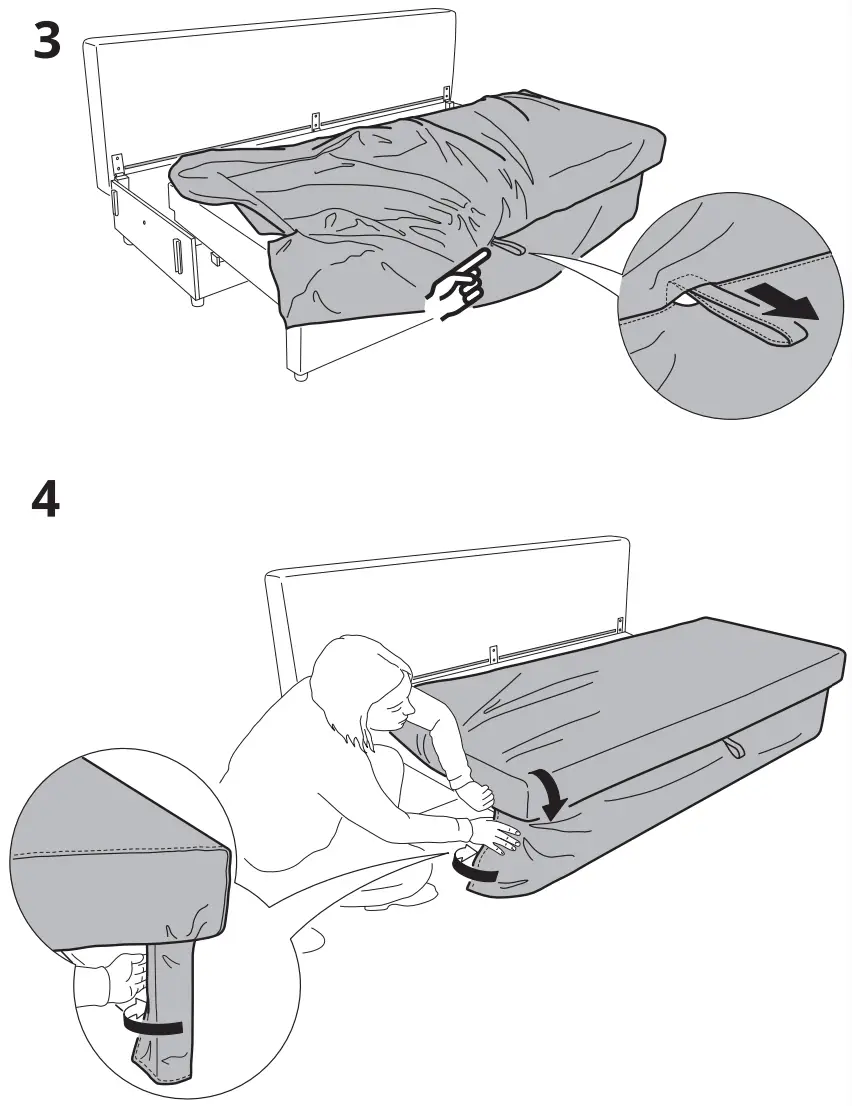 3

4