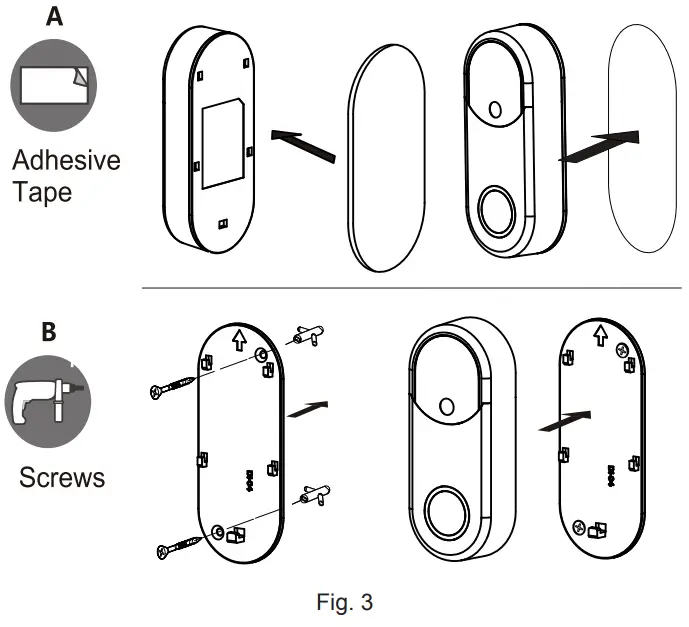 A

Adhesive Tape

B

Screws

Fig. 3