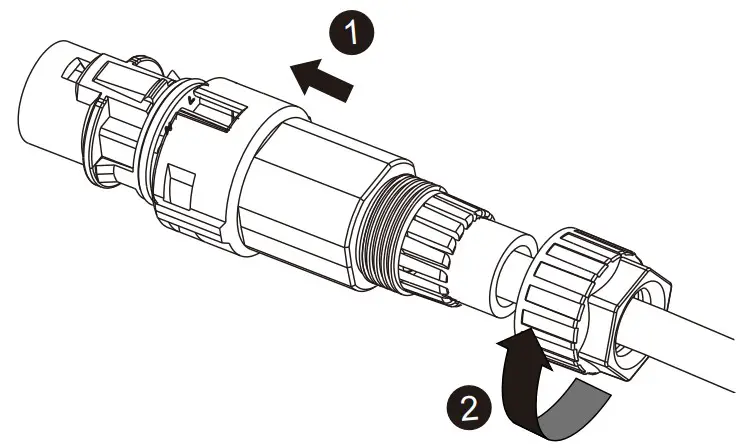 1

2