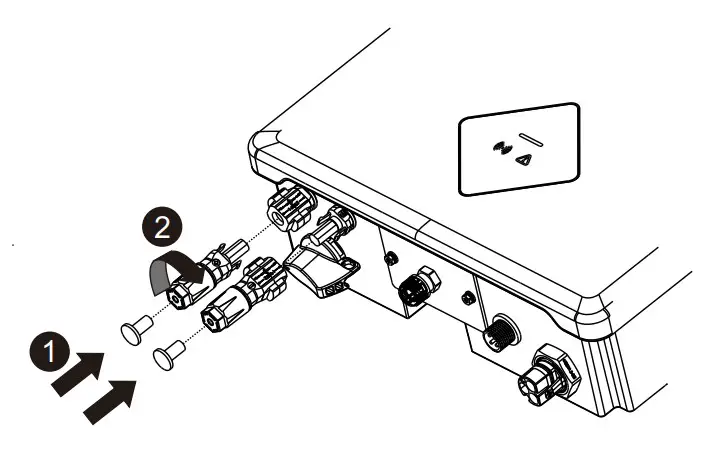 2

1