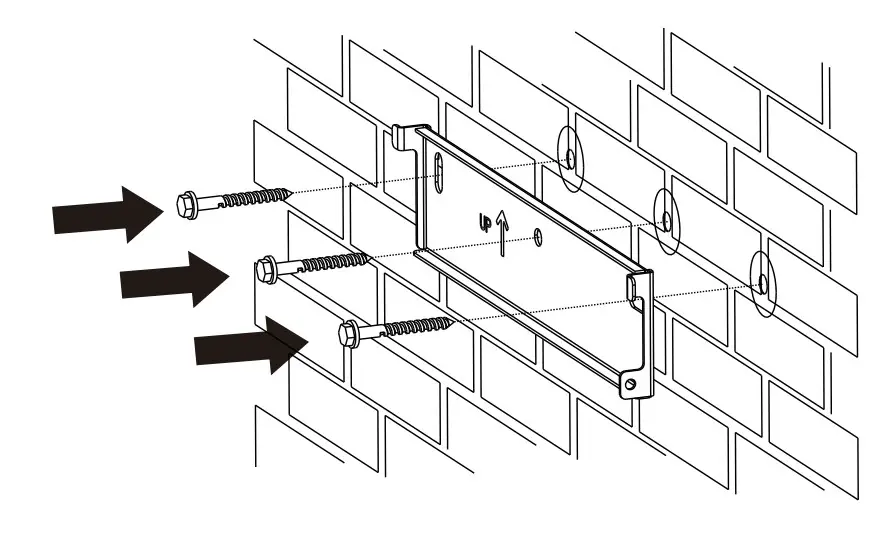 UP