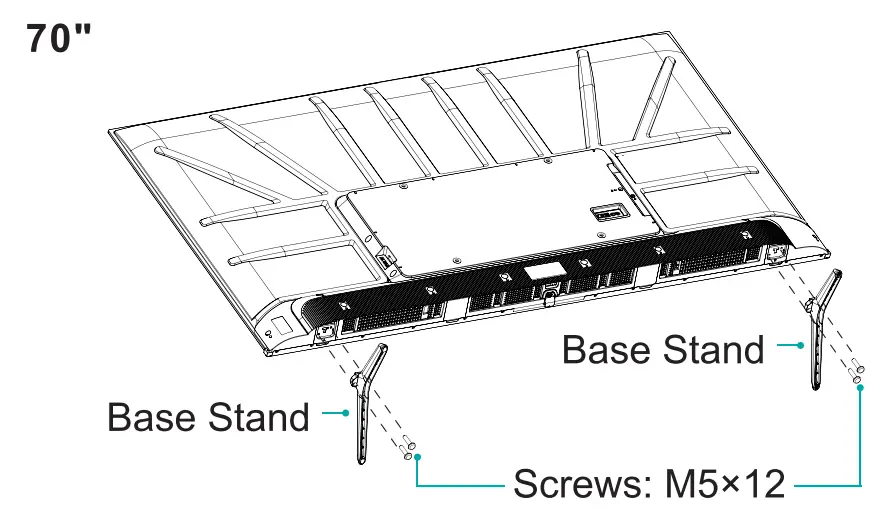 70"

Base Stand

Base Stand

Screws: M5×12