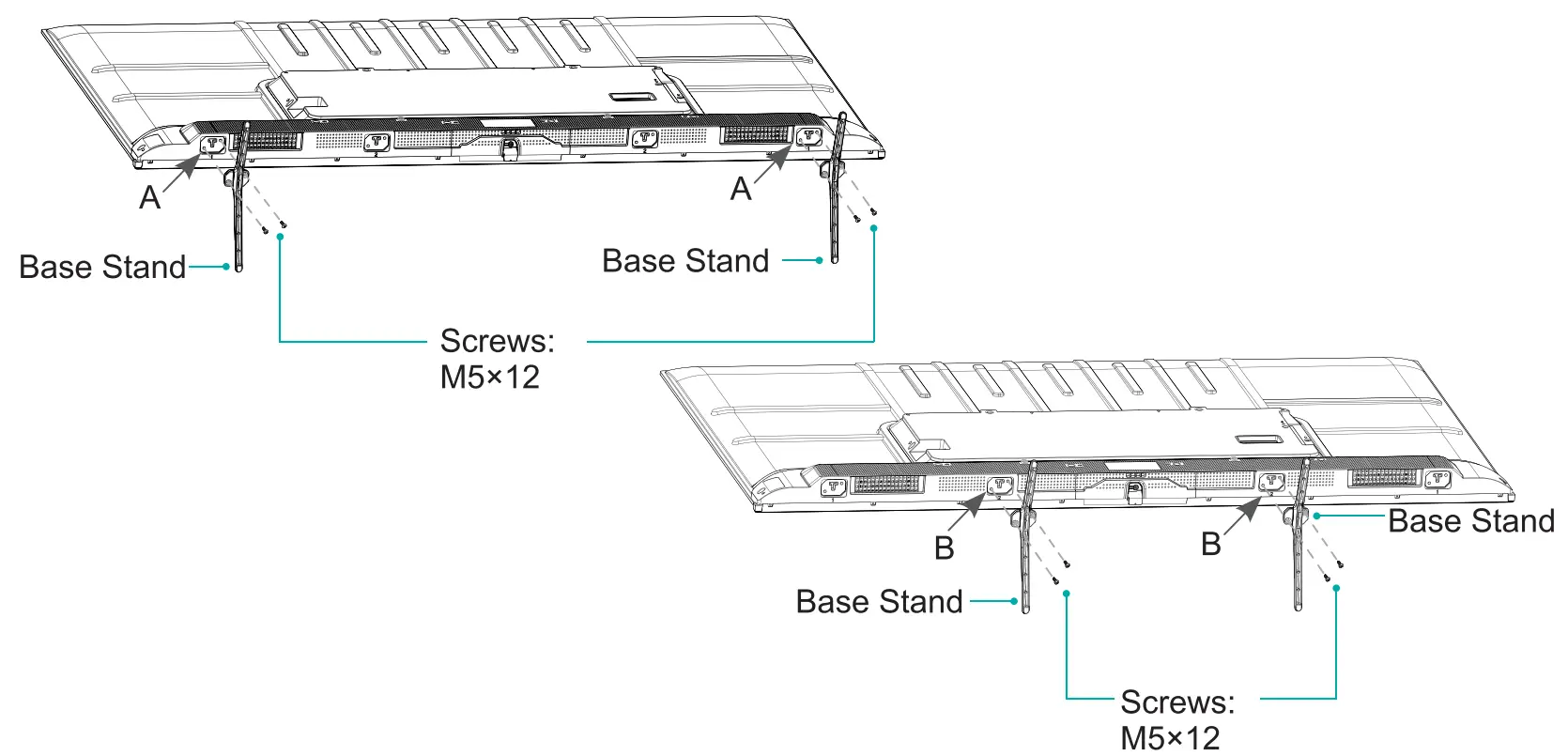 A

A

Base Stand

Base Stand

Screws:
M5×12

B

B

Base Stand

Base Stand

Screws:
M5×12