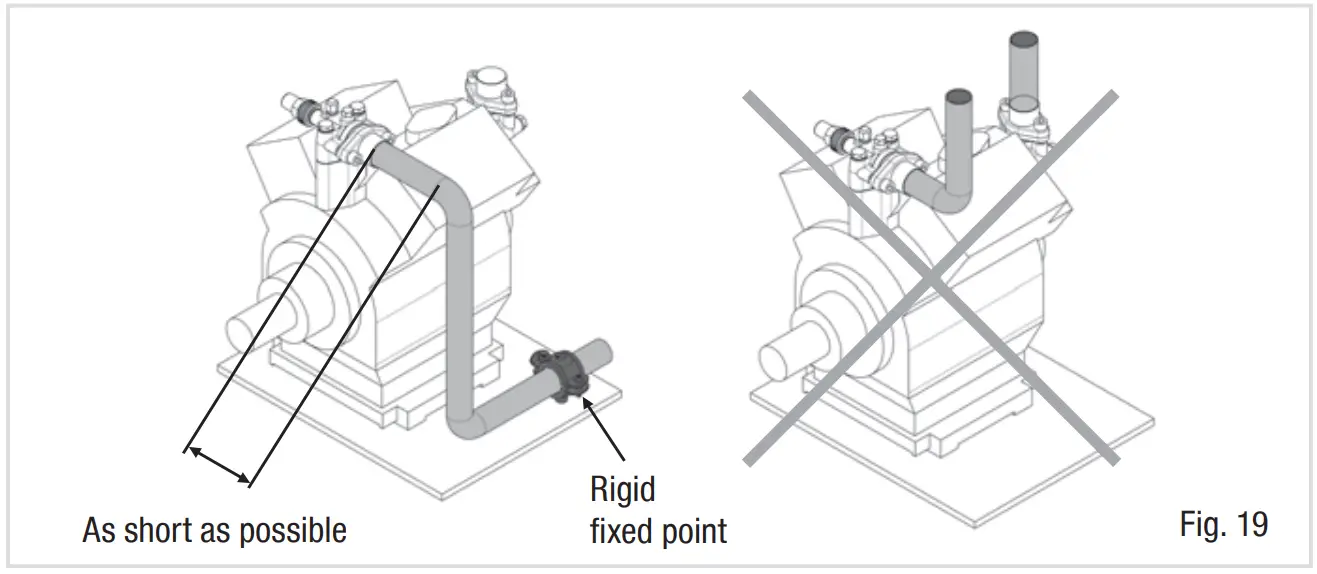 As short as possible

Rigid
fixed point

Fig. 19