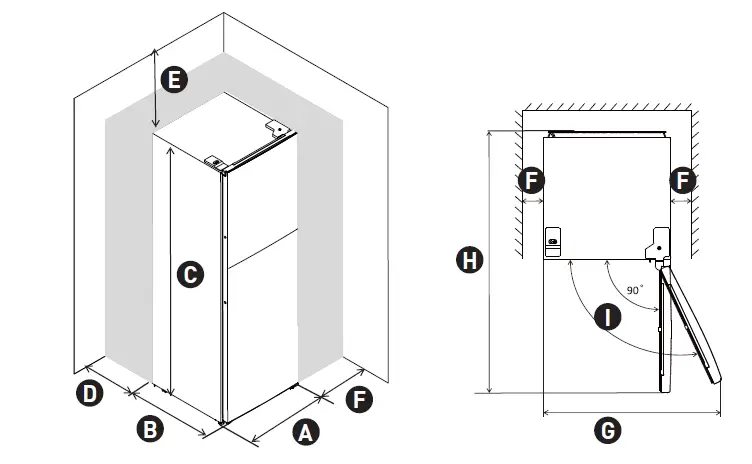 E
C
D
B
A
F
F
F
H
90°
I
G