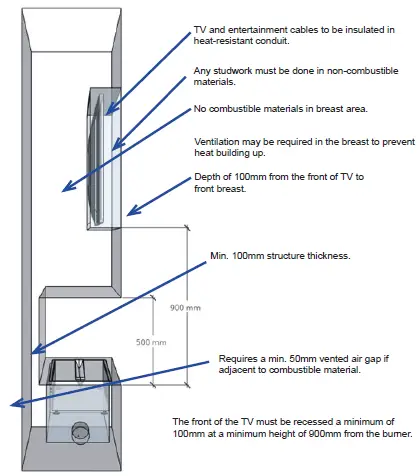 TV and entertainment cables to be insulated in heat-resistant conduit.

Any studwork must be done in non-combustible materials.

No combustible materials in breast area.

Ventilation may be required in the breast to prevent heat building up.

Depth of 100mm from the front of TV to front breast.

Min. 100mm structure thickness.

900 mm

500 mm

Requires a min. 50mm vented air gap if adjacent to combustible material.

The front of the TV must be recessed a minimum of 100mm at a minimum height of 900mm from the burner.