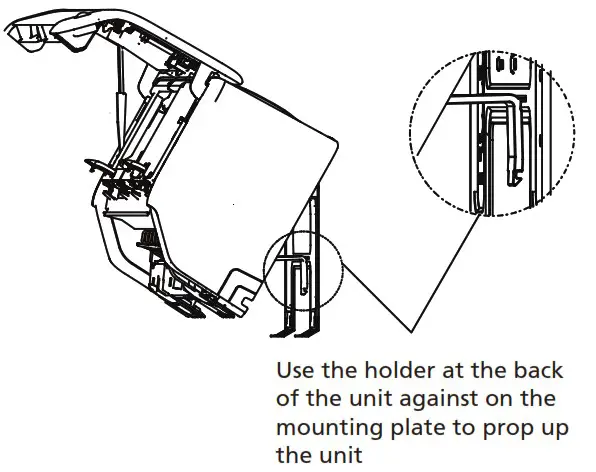 Use the holder at the back of the unit against on the mounting plate to prop up the unit