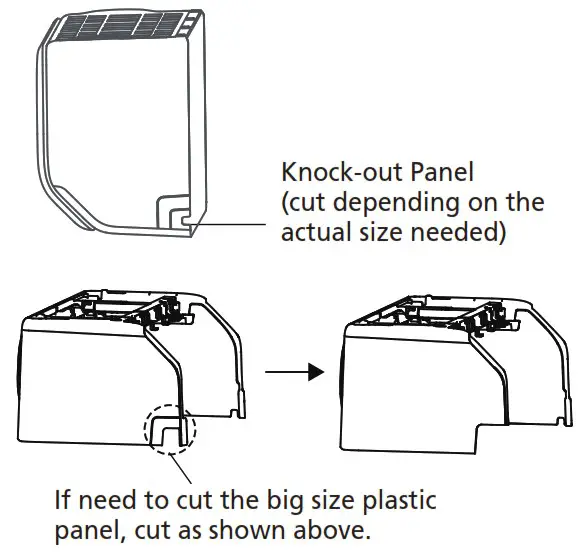 Knock-out Panel
(cut depending on the
actual size needed)

If need to cut the big size plastic
panel, cut as shown above.