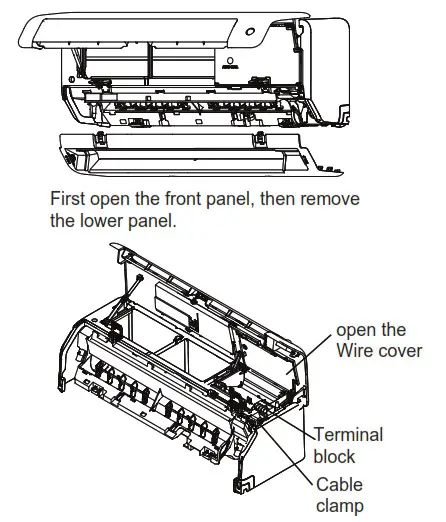 First open the front panel, then remove the lower panel.

open the Wire cover

Terminal block

Cable clamp