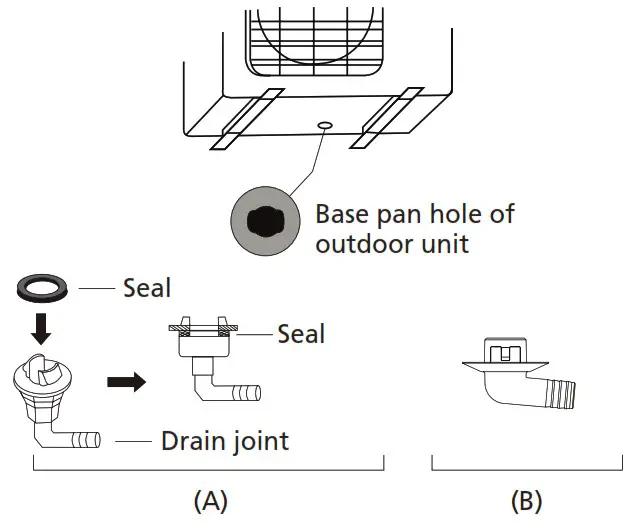 Base pan hole of outdoor unit

Seal

Seal

Drain joint

(A)

(B)