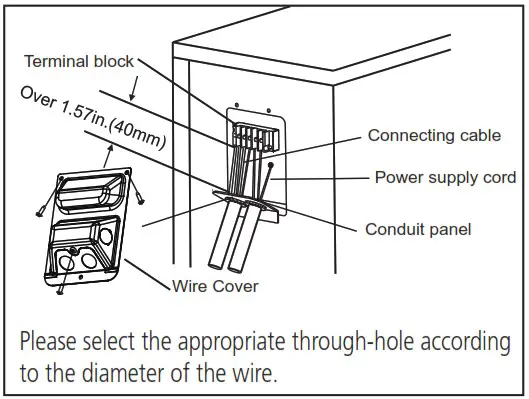 Terminal block

Over 1.57in.(40mm)

Connecting cable

Power supply cord

Conduit panel

Wire Cover

Please select the appropriate through-hole according to the diameter of the wire.