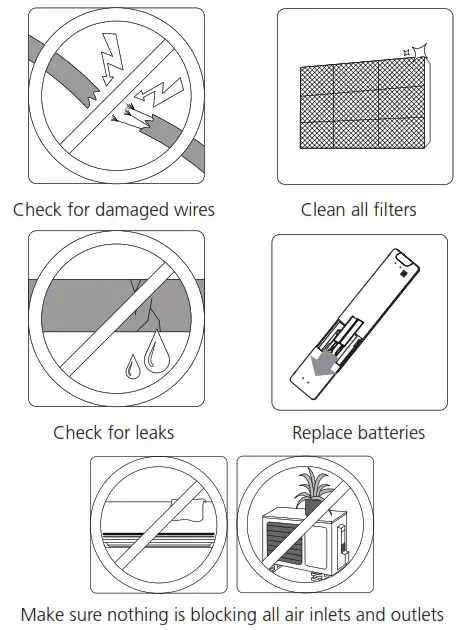 Check for damaged wires

Clean all filters

Check for leaks

Replace batteries

Make sure nothing is blocking all air inlets and outlets