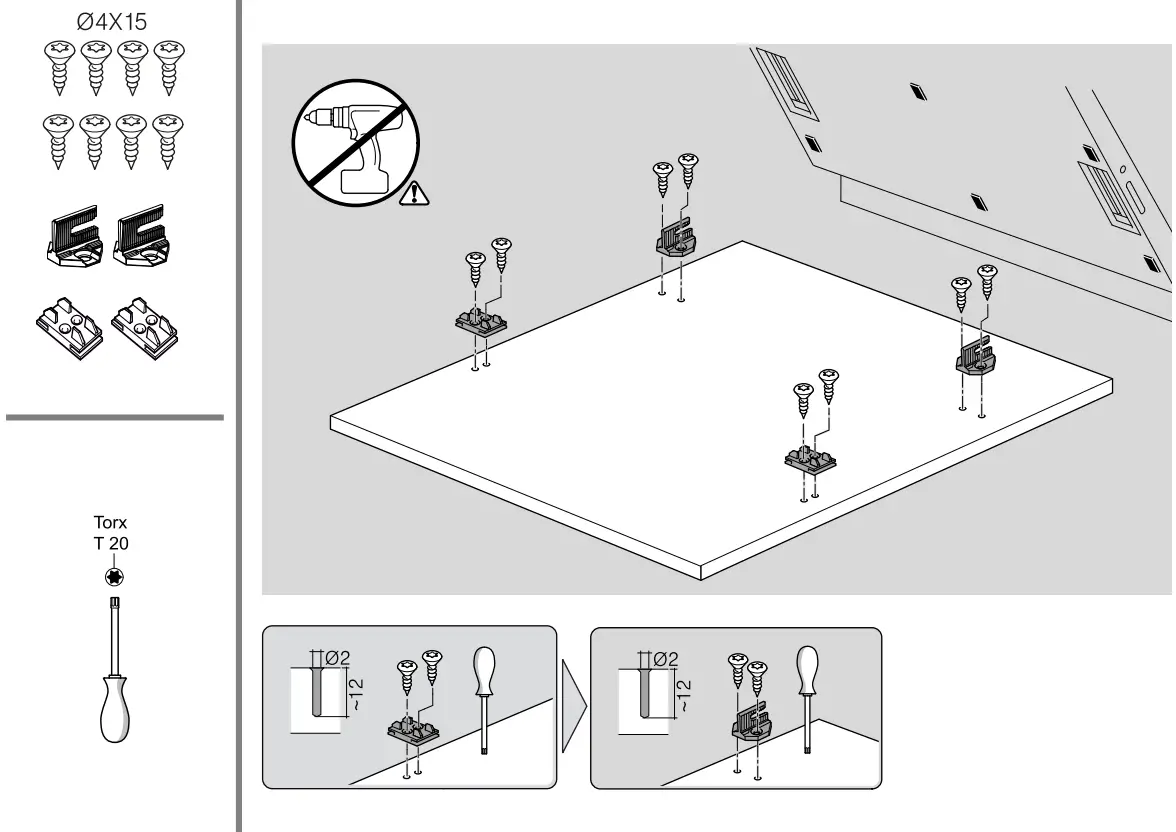 Ø4X15

Torx
T 20

Ø2
~12

Ø2
~12