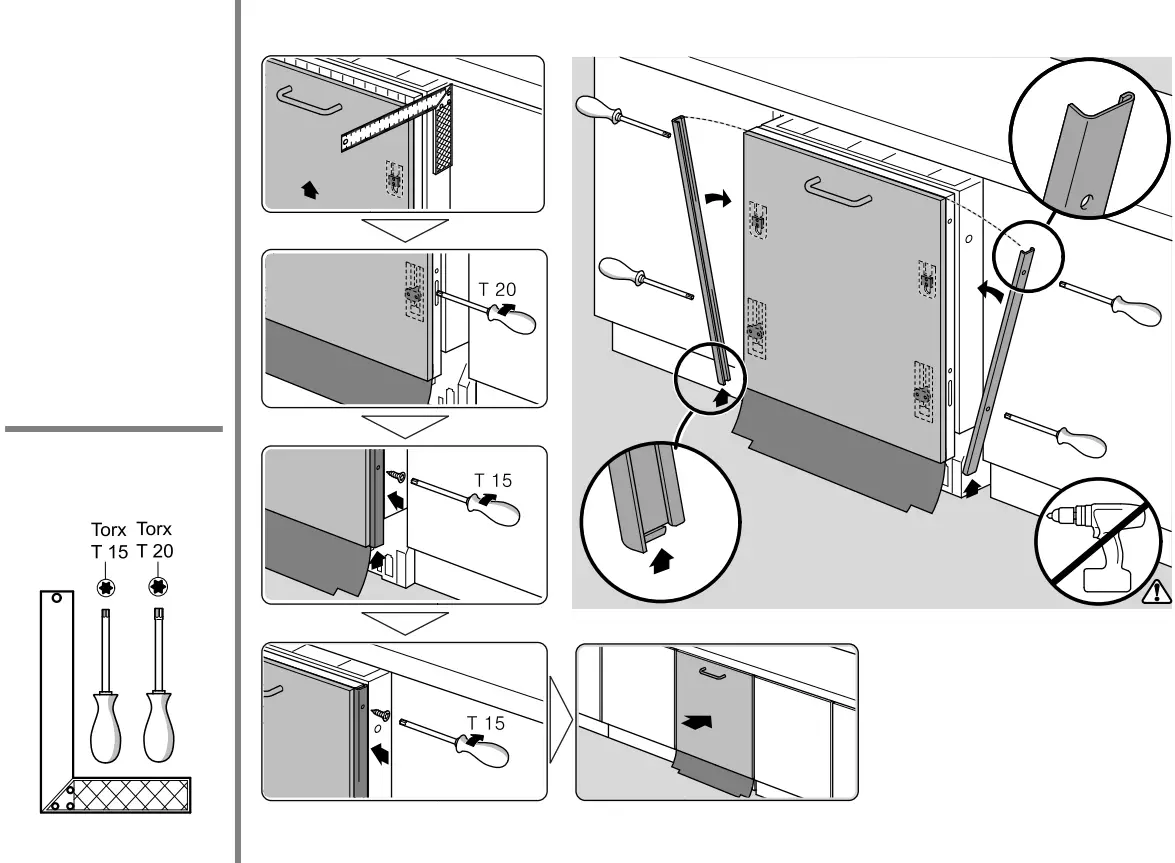 Torx T 15
Torx T 20

T 20

T 15

T 15