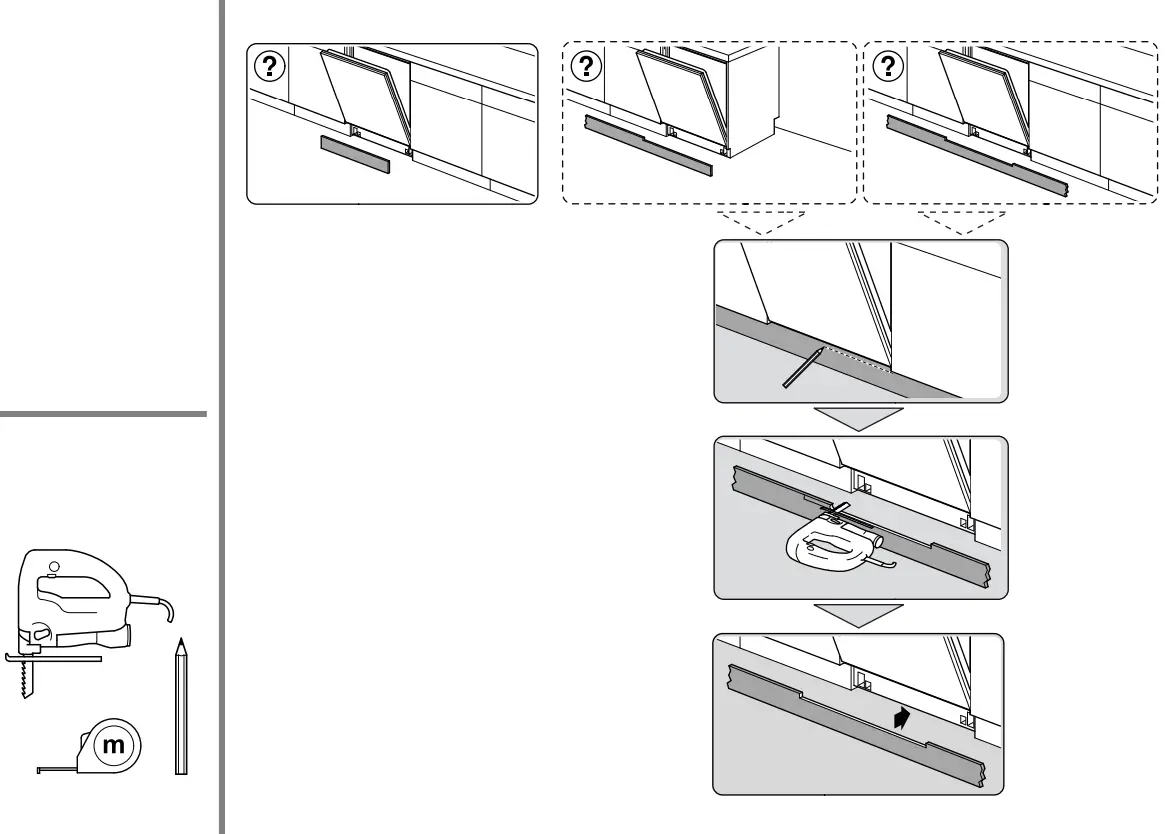 ?

?

?

m