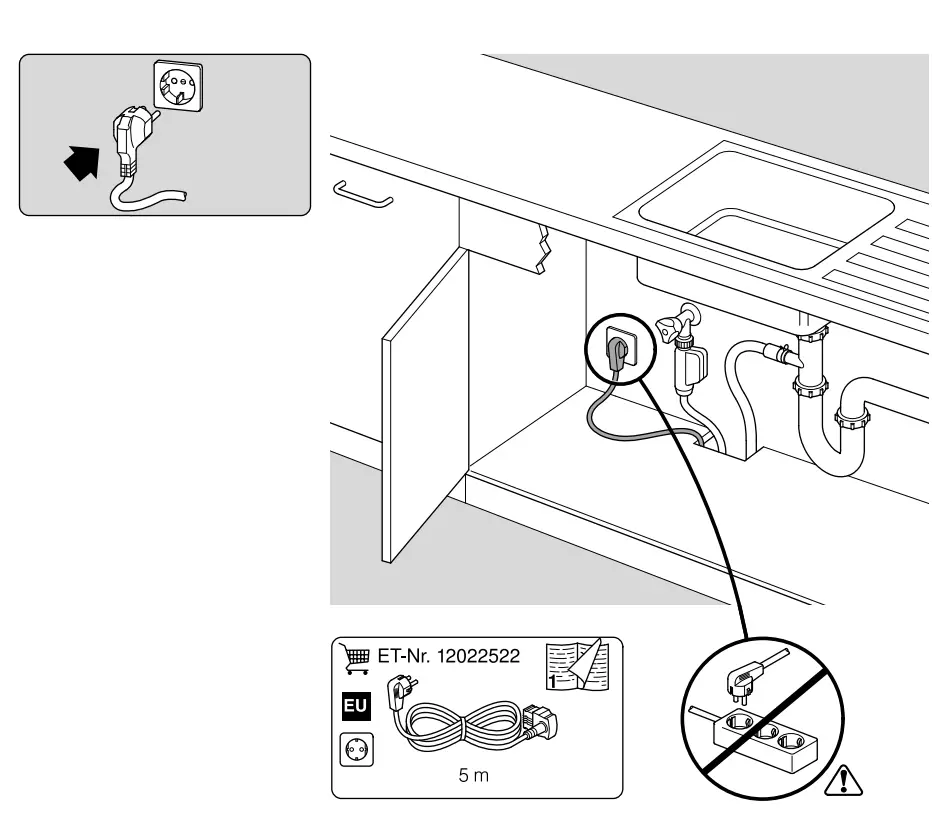 ET-Nr. 12022522

1

EU

5 m