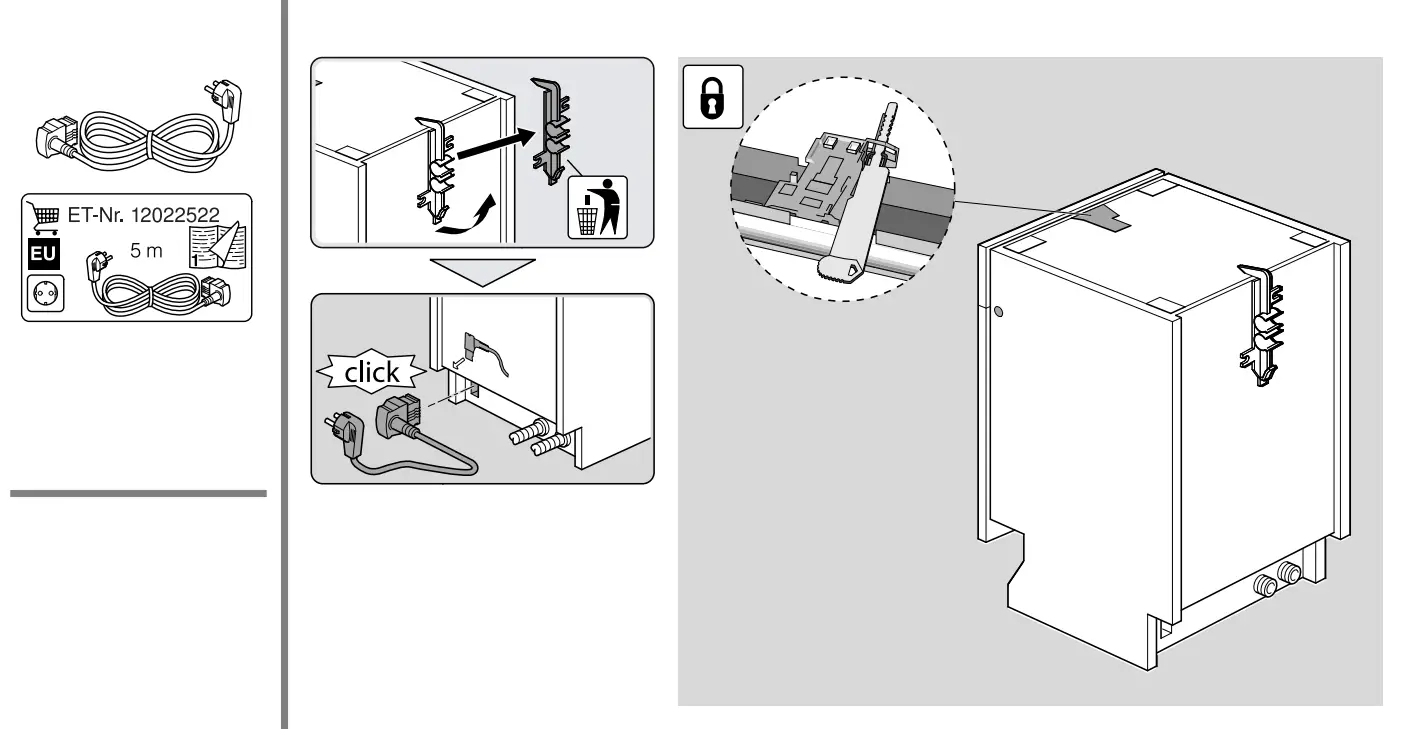 ET-Nr. 12022522

EU

5 m

click