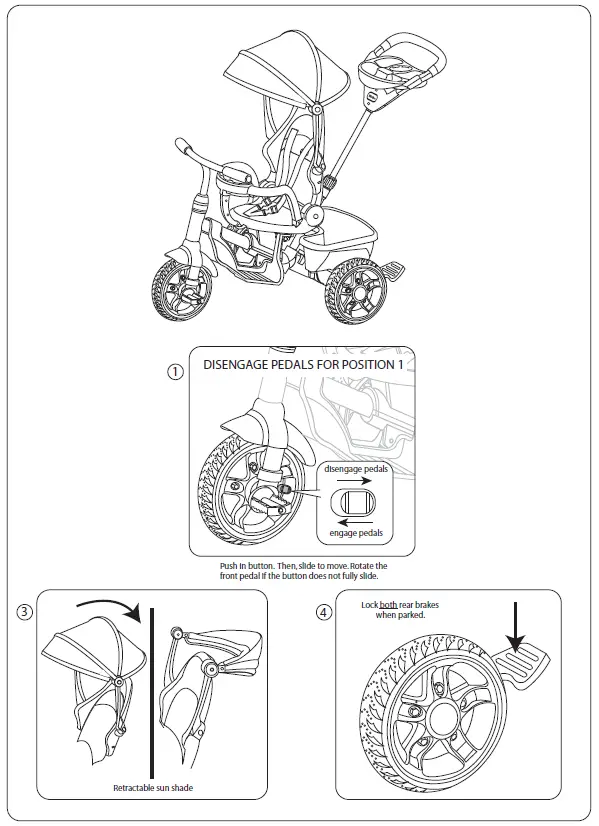 ① DISENGAGE PEDALS FOR POSITION 1

disengage pedals

engage pedals

Push in button. Then, slide to move. Rotate the front pedal if the button does not fully slide.

③

Retractable sun shade

④ Lock both rear brakes when parked.