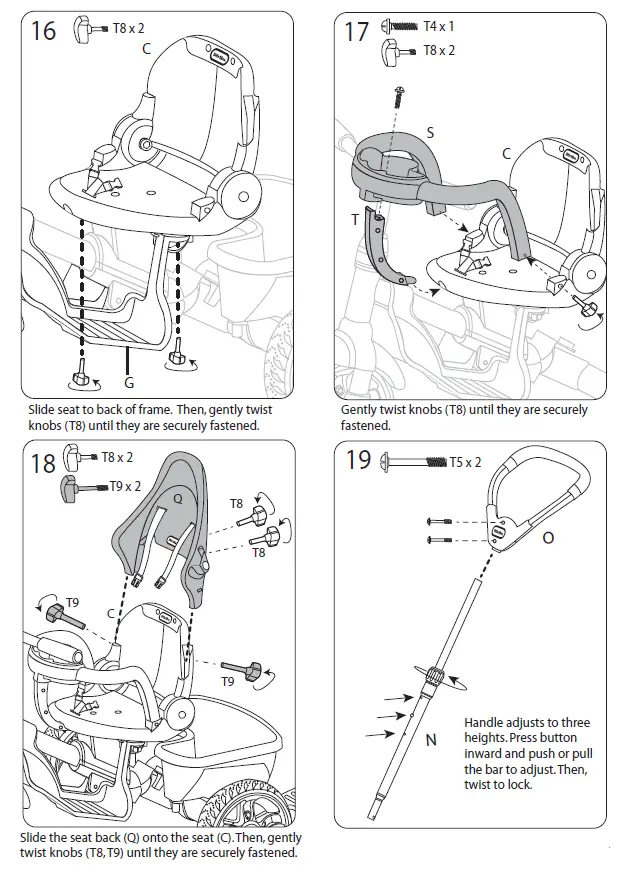 16

T8 x 2

C

G

Slide seat to back of frame. Then, gently twist knobs (T8) until they are securely fastened.

17

T4 x 1

T8 x 2

S

C

T

Gently twist knobs (T8) until they are securely fastened.

18

T8 x 2

T9 x 2

Q

T8

T8

T9

C

T9

Slide the seat back (Q) onto the seat (C). Then, gently twist knobs (T8, T9) until they are securely fastened.

19

T5 x 2

O

N

Handle adjusts to three heights. Press button inward and push or pull the bar to adjust. Then, twist to lock.