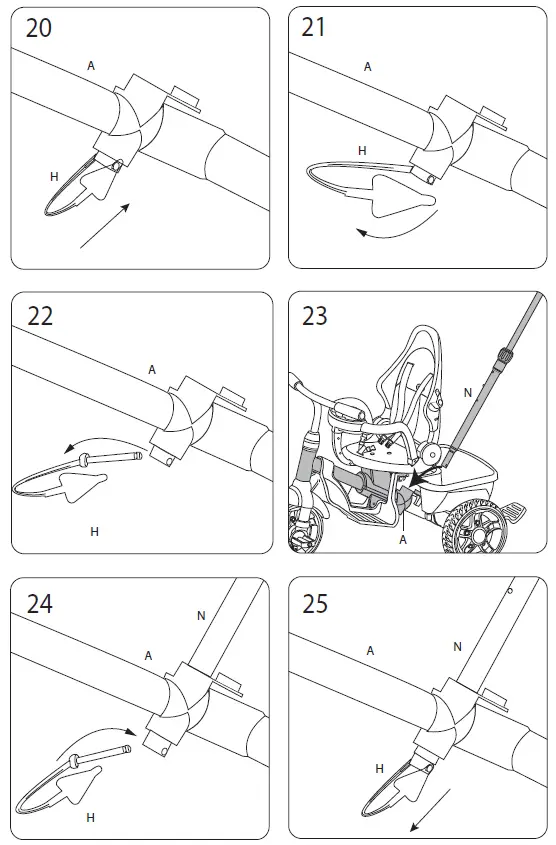 20
A
H

21
A
H

22
A
H

23
N
A

24
N
A
H

25
A
N
H