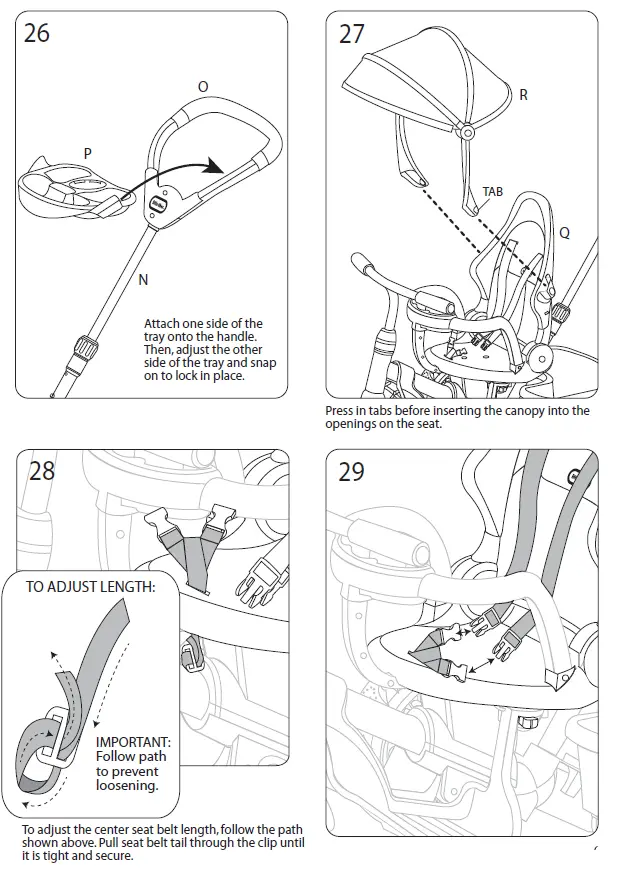 26

O

P

N

Attach one side of the tray onto the handle. Then, adjust the other side of the tray and snap on to lock in place.

27

R

TAB

Q

Press in tabs before inserting the canopy into the openings on the seat.

28

TO ADJUST LENGTH:

IMPORTANT: Follow path to prevent loosening.

To adjust the center seat belt length, follow the path shown above. Pull seat belt tail through the clip until it is tight and secure.

29