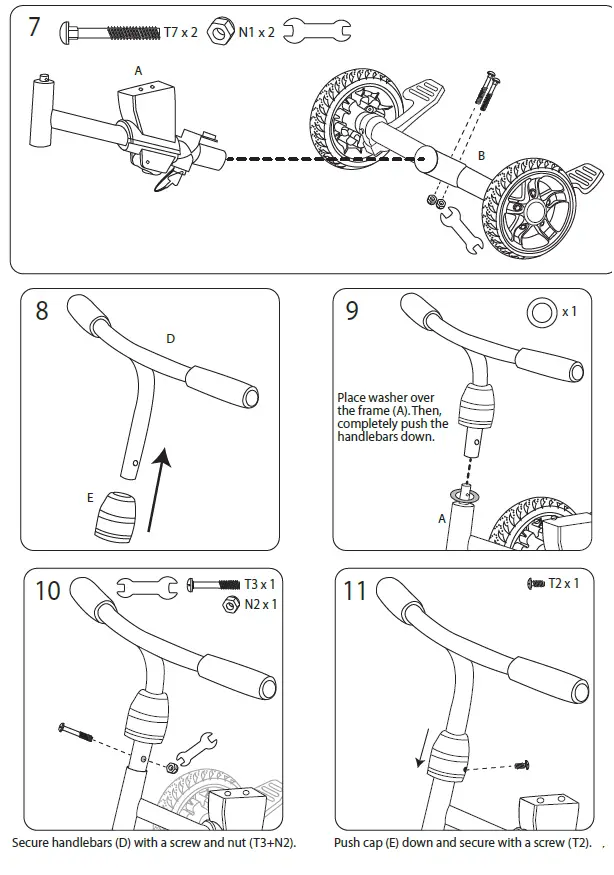 7
T7 x 2
N1 x 2
A
B

8
D
E

9
x 1
Place washer over the frame (A). Then, completely push the handlebars down.
A

10
T3 x 1
N2 x 1

Secure handlebars (D) with a screw and nut (T3+N2).

11
T2 x 1

Push cap (E) down and secure with a screw (T2).