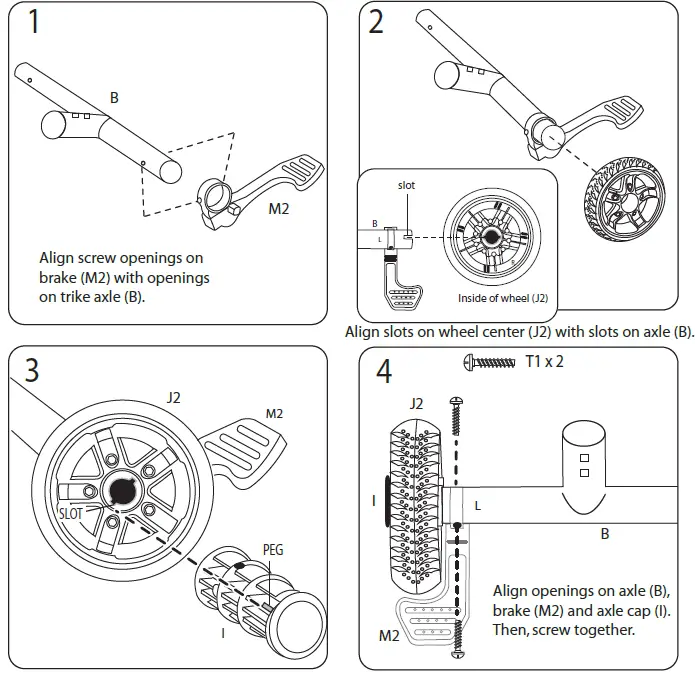 1

B

M2

Align screw openings on brake (M2) with openings on trike axle (B).

2

slot

B

L

Inside of wheel (J2)

Align slots on wheel center (J2) with slots on axle (B).

3

J2

M2

SLOT

PEG

I

4

T1 x 2

J2

I

L

B

M2

Align openings on axle (B), brake (M2) and axle cap (I). Then, screw together.