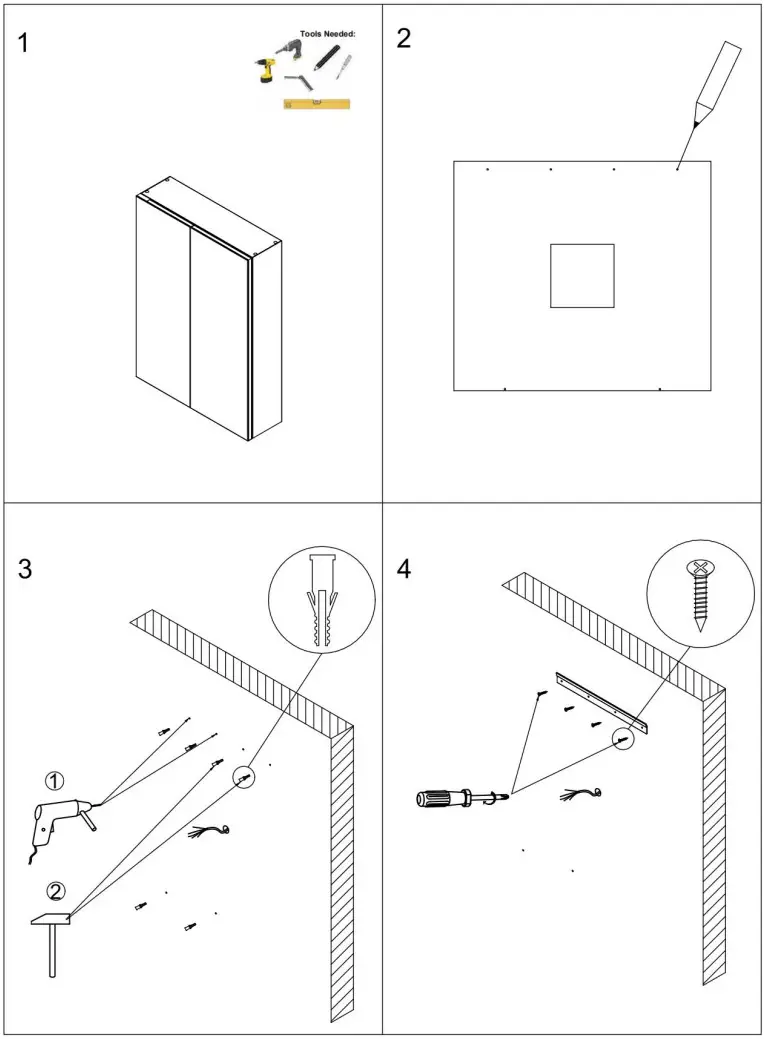 1

Tools Needed:

2

3

①

②

4