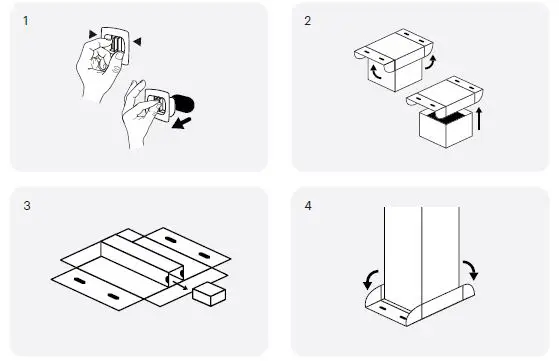 1

2

3

4