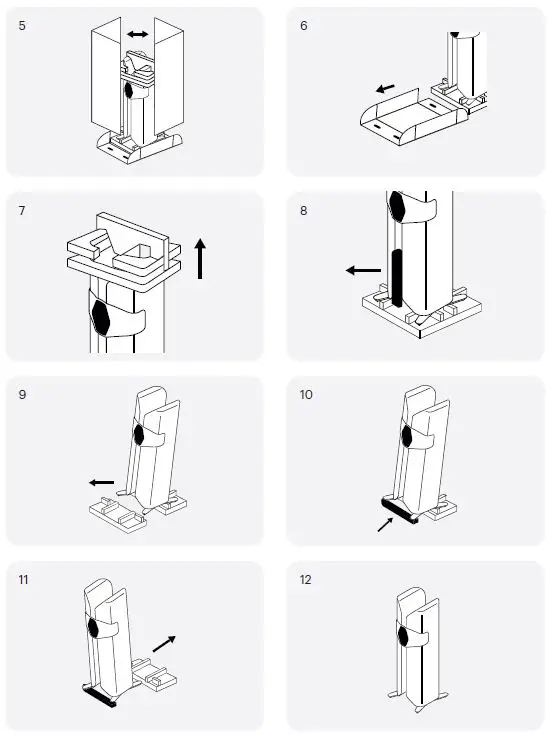 5

6

7

8

9

10

11

12