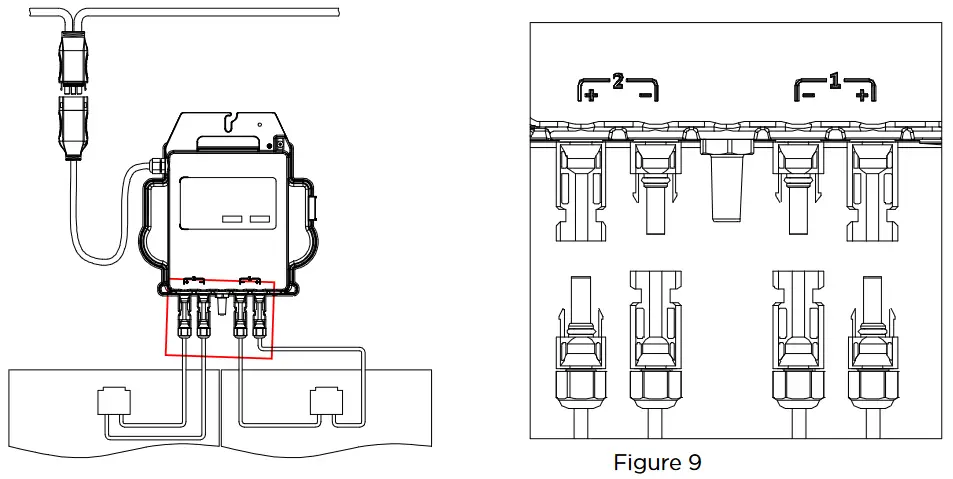 + 2 −

− 1 +

Figure 9