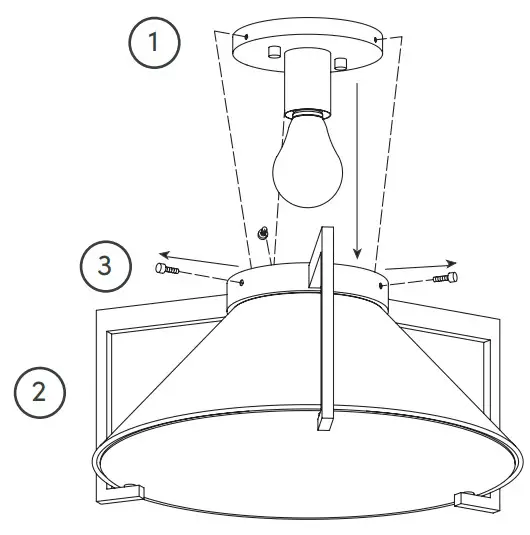 1

3

2