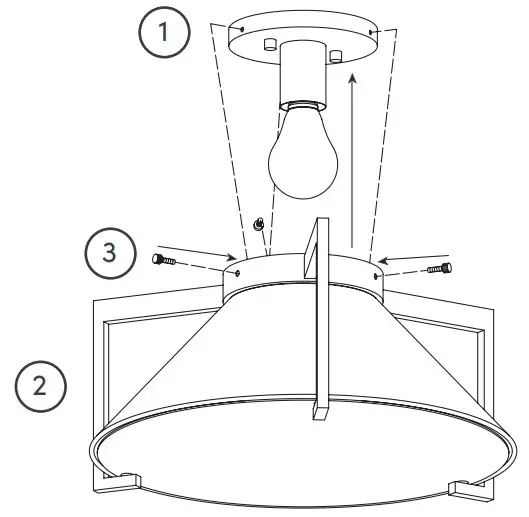 1
3
2