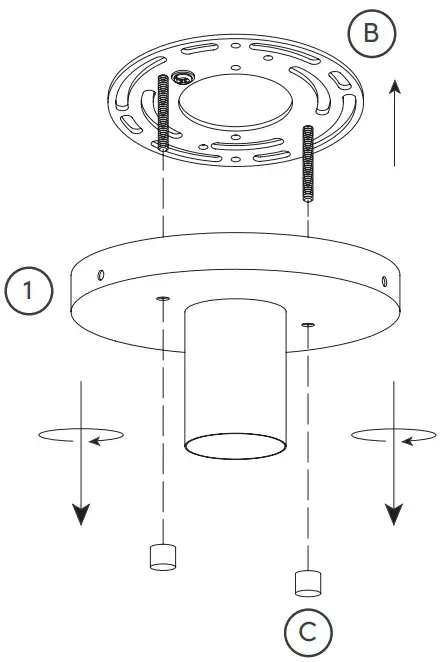 B

1

C