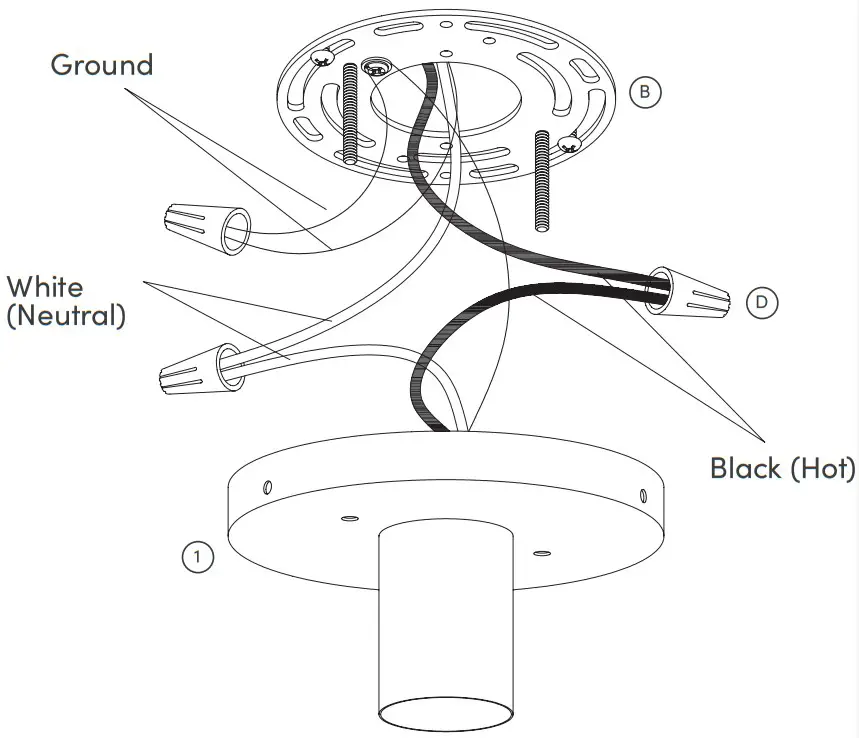 Ground

B

White
(Neutral)

D

Black (Hot)

1